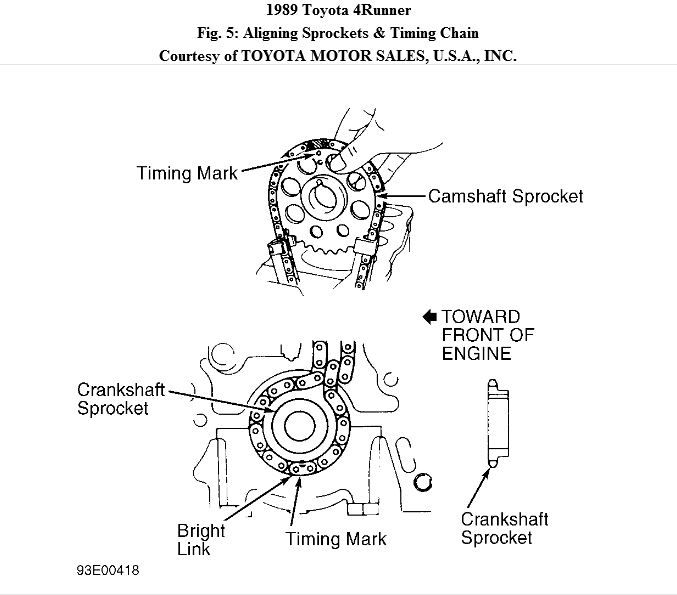 1989 Toyota 4Runner
Fig. 5: Aligning Sprockets & Timing Chain
Courtesy of TOYOTA MOTOR SALES, U.S.A., INC.

Timing Mark

Camshaft Sprocket

TOWARD FRONT OF ENGINE

Crankshaft Sprocket

Bright Link

Timing Mark

Crankshaft Sprocket

93E00418